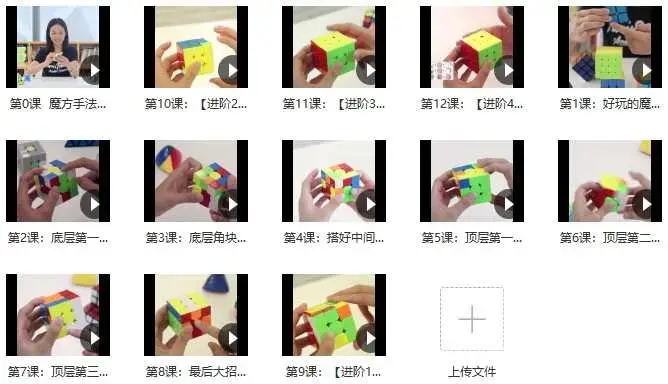 第0课 魔方手法...

第10课：【进阶2...

第11课：【进阶3...

第12课：【进阶4...

第1课：好玩的魔...

第2课：底层第一...

第3课：底层角块...

第4课：搭好中间...

第5课：顶层第一...

第6课：顶层第二...

第7课：顶层第三...

第8课：最后大招...

第9课：【进阶1...

上传文件